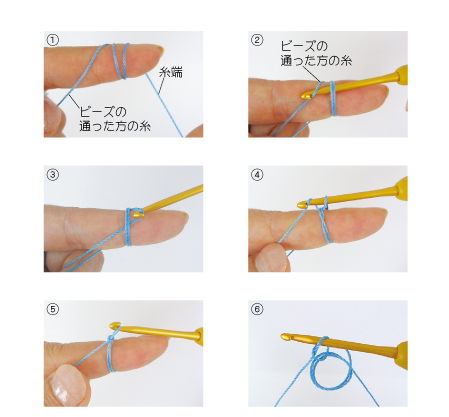 ①
糸端
ビーズの通った方の糸

②
ビーズの通った方の糸

③

④

⑤

⑥