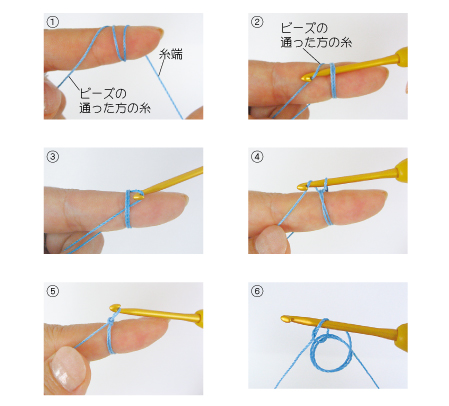 ①
糸端
ビーズの通った方の糸

②
ビーズの通った方の糸

③

④

⑤

⑥