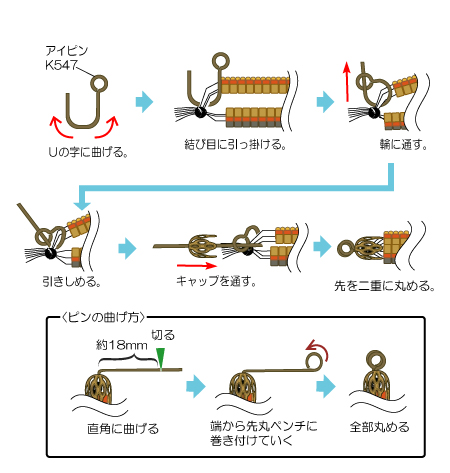 アイピン
K547

Uの字に曲げる。

結び目に引っ掛ける。

輪に通す。

引きしめる。

キャップを通す。

先を二重に丸める。

〈ピンの曲げ方〉

約18mm

切る

直角に曲げる

端から先丸ペンチに巻き付けていく

全部丸める