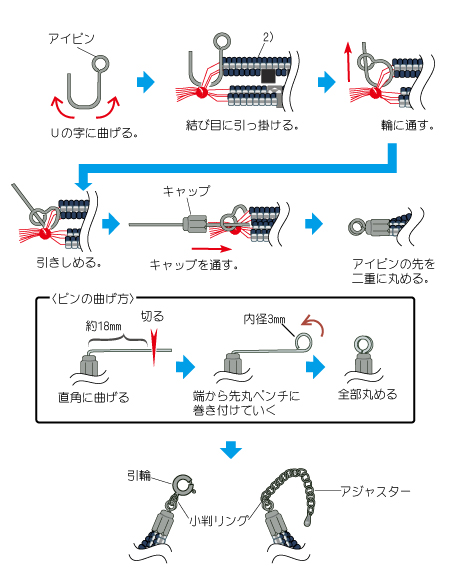 アイピン

Uの字に曲げる。

2)

結び目に引っ掛ける。

輪に通す。

引きしめる。

キャップ

キャップを通す。

アイピンの先を二重に丸める。

〈ピンの曲げ方〉

約18mm

切る

直角に曲げる

内径3mm

端から先丸ペンチに巻き付けていく

全部丸める

引輪

小判リング

アジャスター