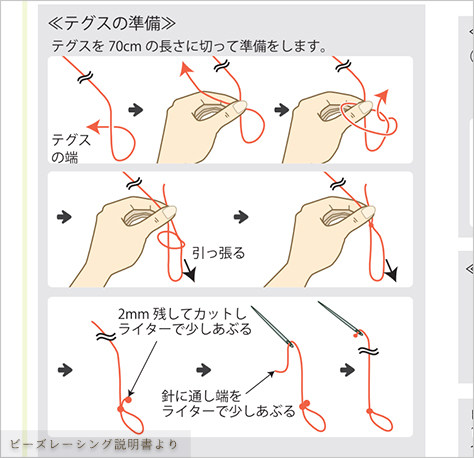 ≪テグスの準備≫
テグスを 70cm の長さに切って準備をします。

テグスの端

引っ張る

2mm 残してカットしライターで少しあぶる

針に通し端をライターで少しあぶる

ビーズレーシング説明書より